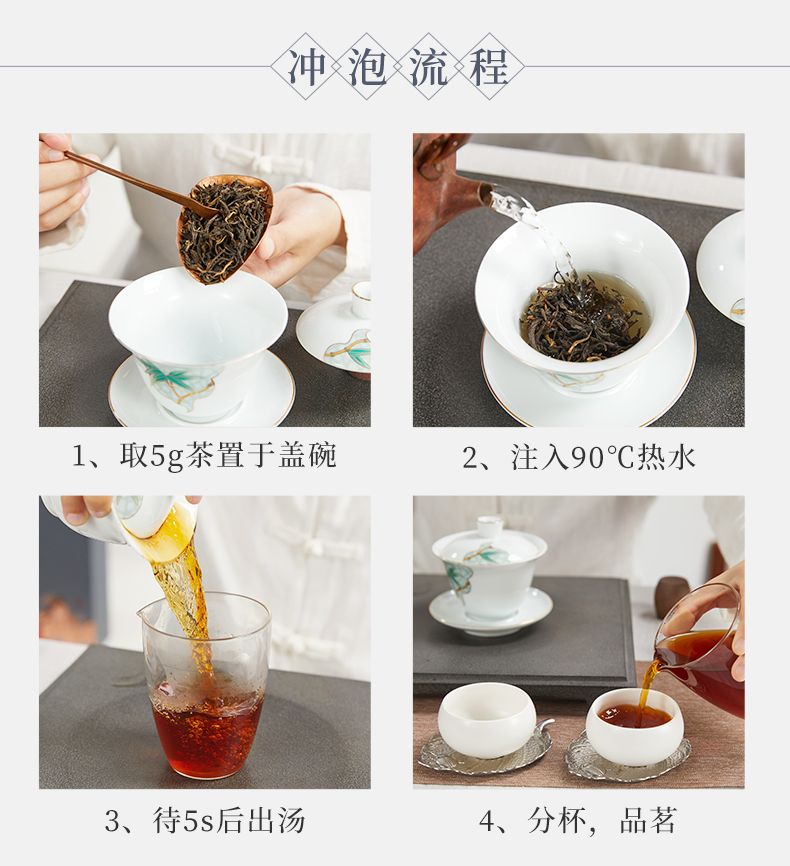 冲泡流程

1、取5g茶置于盖碗

2、注入90℃热水

3、待5s后出汤

4、分杯，品茗